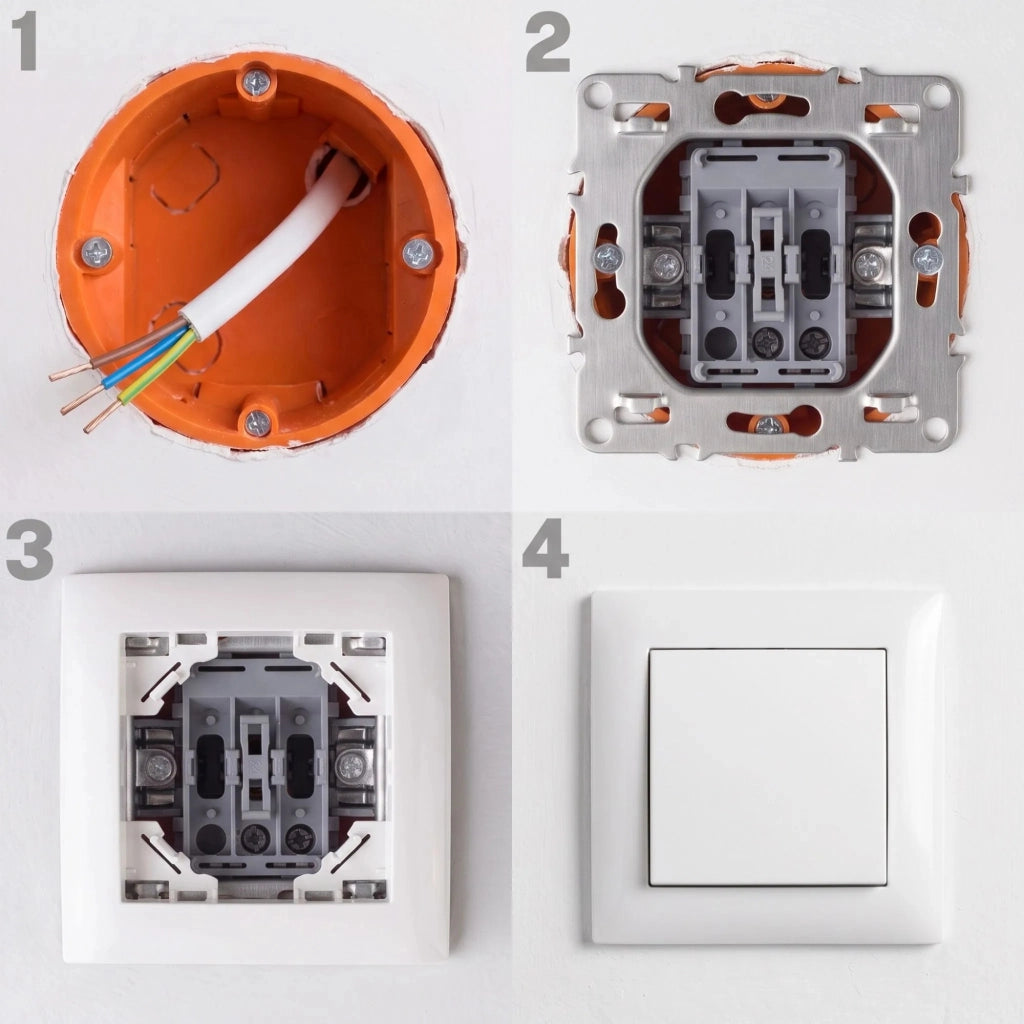 1

2

3

4