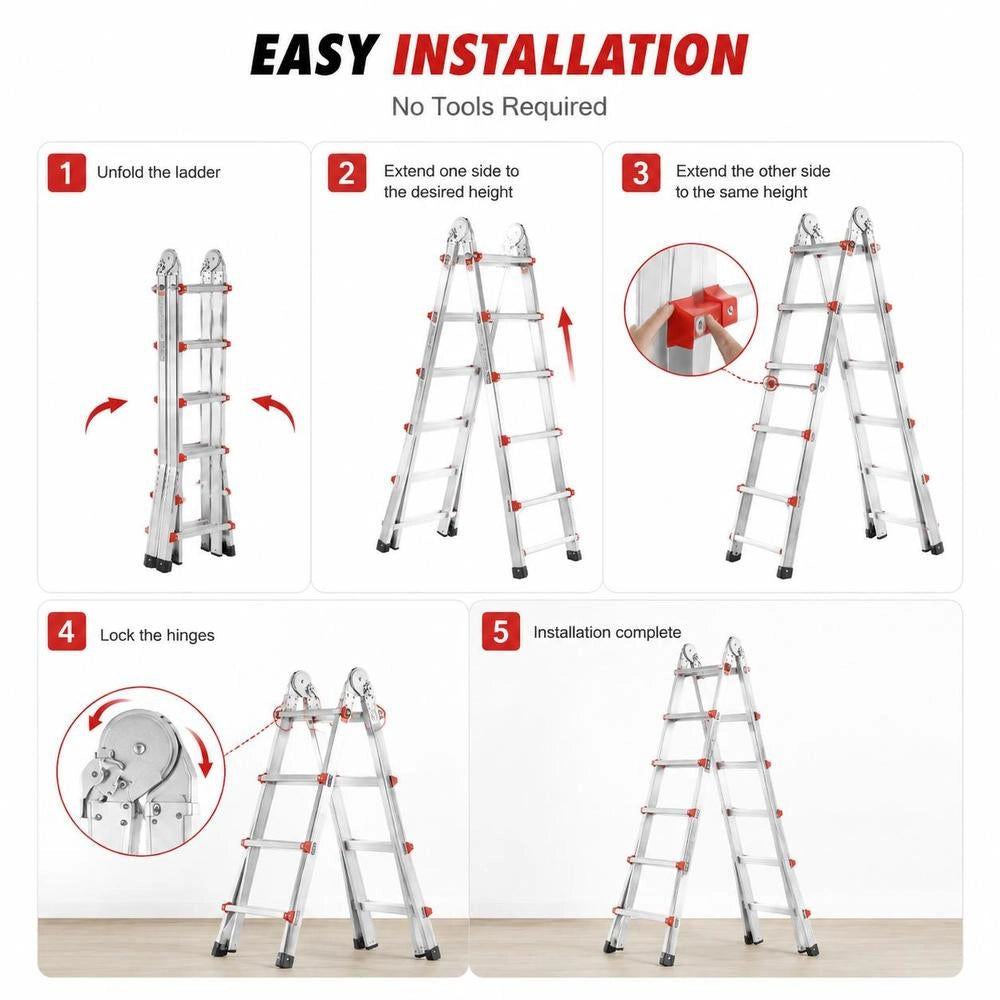 EASY INSTALLATION

No Tools Required

1 Unfold the ladder

2 Extend one side to the desired height

3 Extend the other side to the same height

4 Lock the hinges

5 Installation complete